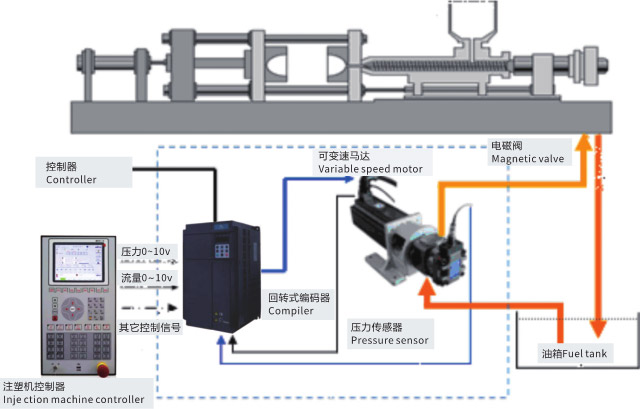 控制器
Controller

可变速马达
Variable speed motor

电磁阀
Magnetic valve

压力0~10v

流量0~10v

其它控制信号

回转式编码器
Compiler

压力传感器
Pressure sensor

油箱Fuel tank

注塑机控制器
Inje ction machine controller